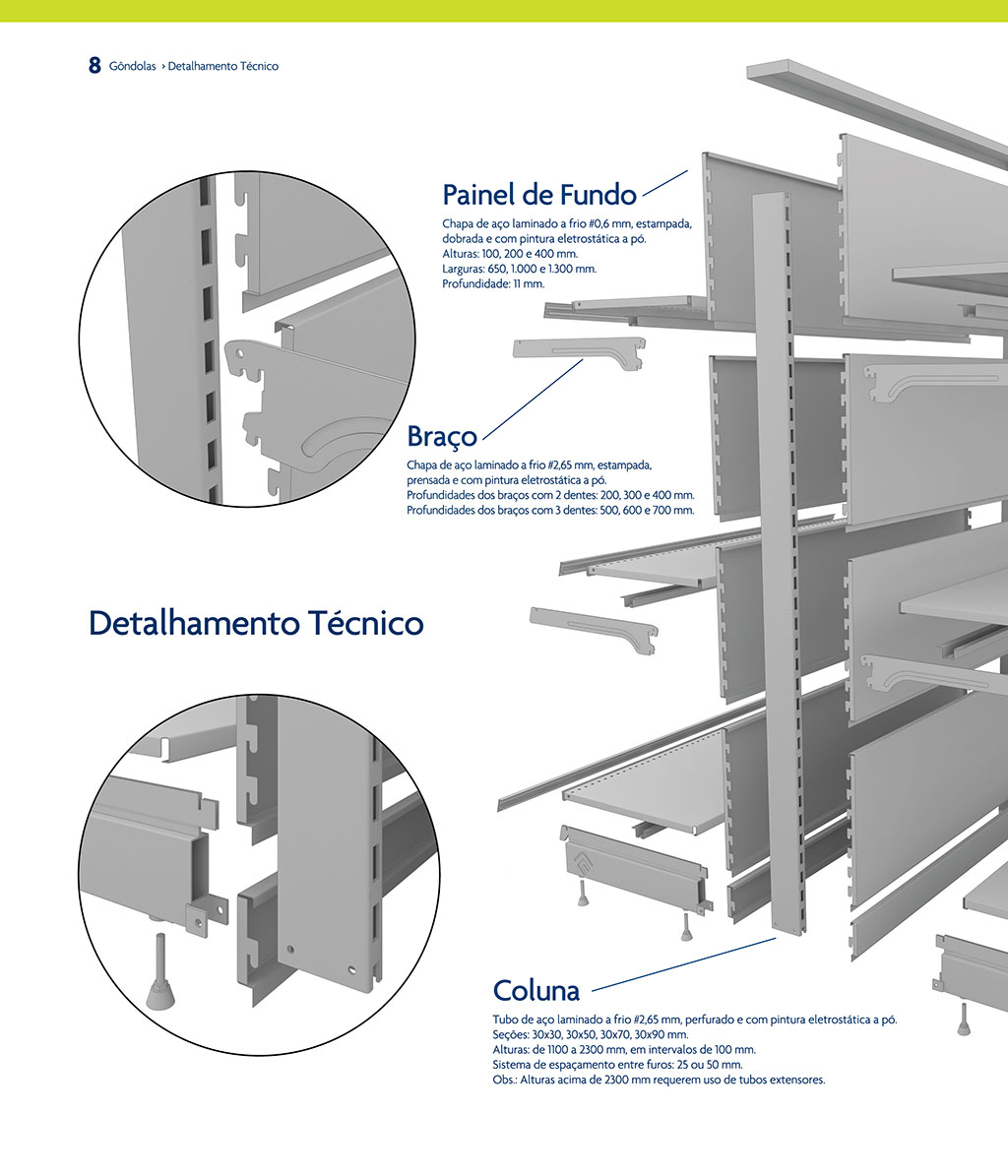 8 Gôndolas › Detalhamento Técnico

Painel de Fundo

Chapa de aço laminado a frio #0,6 mm, estampada, dobrada e com pintura eletrostática a pó.
Alturas: 100, 200 e 400 mm.
Larguras: 650, 1.000 e 1.300 mm.
Profundidade: 11 mm.

Braço

Chapa de aço laminado a frio #2,65 mm, estampada, prensada e com pintura eletrostática a pó.
Profundidades dos braços com 2 dentes: 200, 300 e 400 mm.
Profundidades dos braços com 3 dentes: 500, 600 e 700 mm.

Detalhamento Técnico

Coluna

Tubo de aço laminado a frio #2,65 mm, perfurado e com pintura eletrostática a pó.
Seções: 30x30, 30x50, 30x70, 30x90 mm.
Alturas: de 1100 a 2300 mm, em intervalos de 100 mm.
Sistema de espaçamento entre furos: 25 ou 50 mm.
Obs.: Alturas acima de 2300 mm requerem uso de tubos extensores.